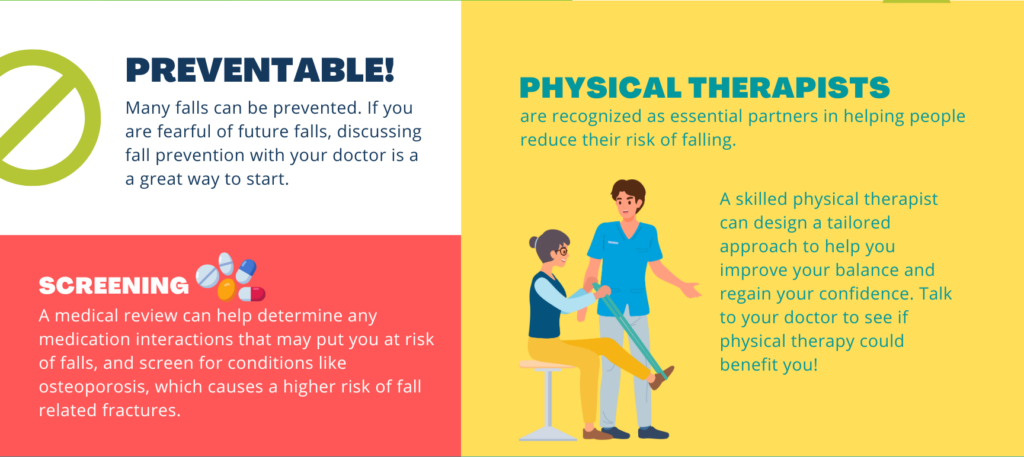 PREVENTABLE!

Many falls can be prevented. If you are fearful of future falls, discussing fall prevention with your doctor is a a great way to start.

SCREENING

A medical review can help determine any medication interactions that may put you at risk of falls, and screen for conditions like osteoporosis, which causes a higher risk of fall related fractures.

PHYSICAL THERAPISTS

are recognized as essential partners in helping people reduce their risk of falling.

A skilled physical therapist can design a tailored approach to help you improve your balance and regain your confidence. Talk to your doctor to see if physical therapy could benefit you!